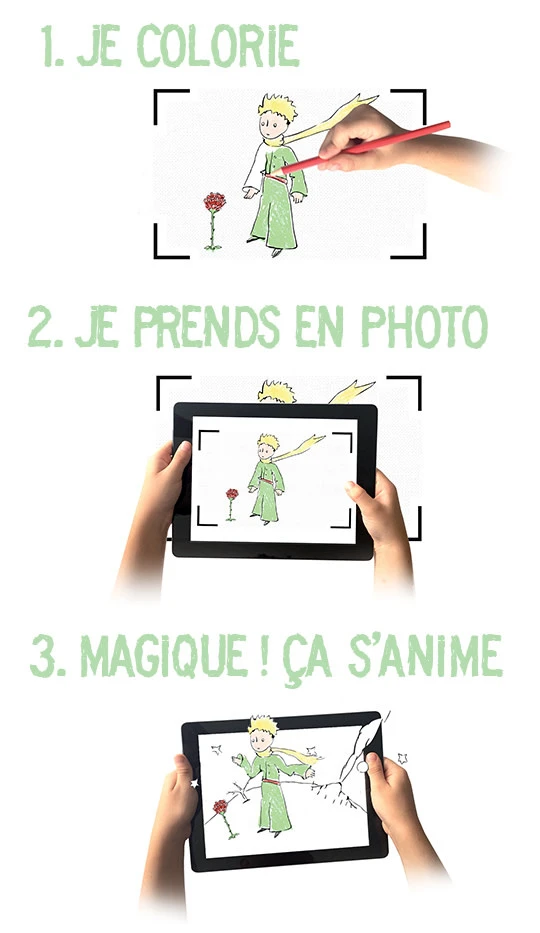 1. JE COLORIE

2. JE PRENDS EN PHOTO

3. MAGIQUE ! ÇA S'ANIME